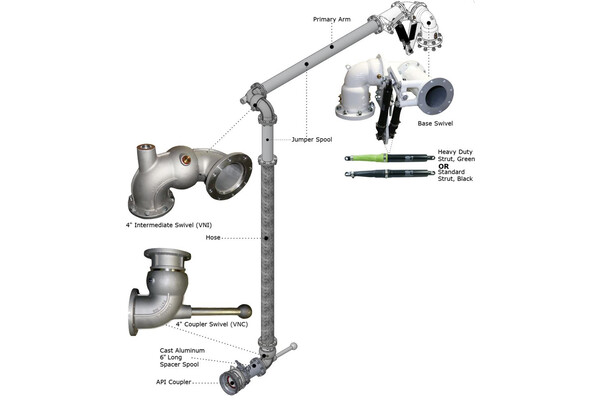 Primary Arm

Base Swivel

Jumper Spool

Heavy Duty Strut, Green
OR
Standard Strut, Black

4" Intermediate Swivel (VNI)

Hose

4" Coupler Swivel (VNC)

Cast Aluminum 6" Long Spacer Spool

API Coupler